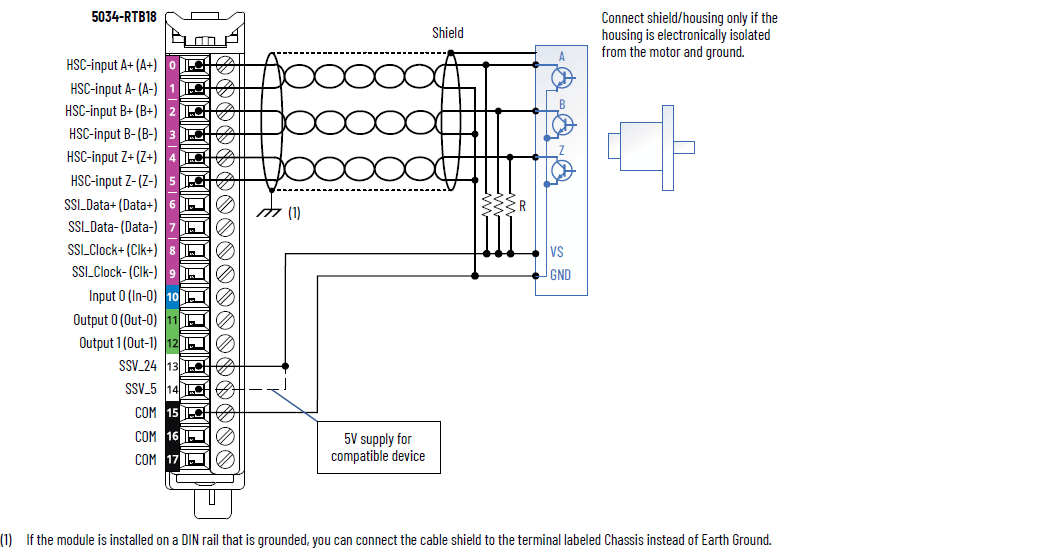 5034-RTB18

HSC-input A+ (A+) 0
HSC-input A- (A-) 1
HSC-input B+ (B+) 2
HSC-input B- (B-) 3
HSC-input Z+ (Z+) 4
HSC-input Z- (Z-) 5
SSI_Data+ (Data+) 6
SSI_Data- (Data-) 7
SSI_Clock+ (Clk+) 8
SSI_Clock- (Clk-) 9
Input 0 (In-0) 10
Output 0 (Out-0) 11
Output 1 (Out-1) 12
SSV_24 13
SSV_5 14
COM 15
COM 16
COM 17

Shield

(1)

R

A

B

Z

VS

GND

Connect shield/housing only if the housing is electronically isolated from the motor and ground.

5V supply for compatible device

(1) If the module is installed on a DIN rail that is grounded, you can connect the cable shield to the terminal labeled Chassis instead of Earth Ground.